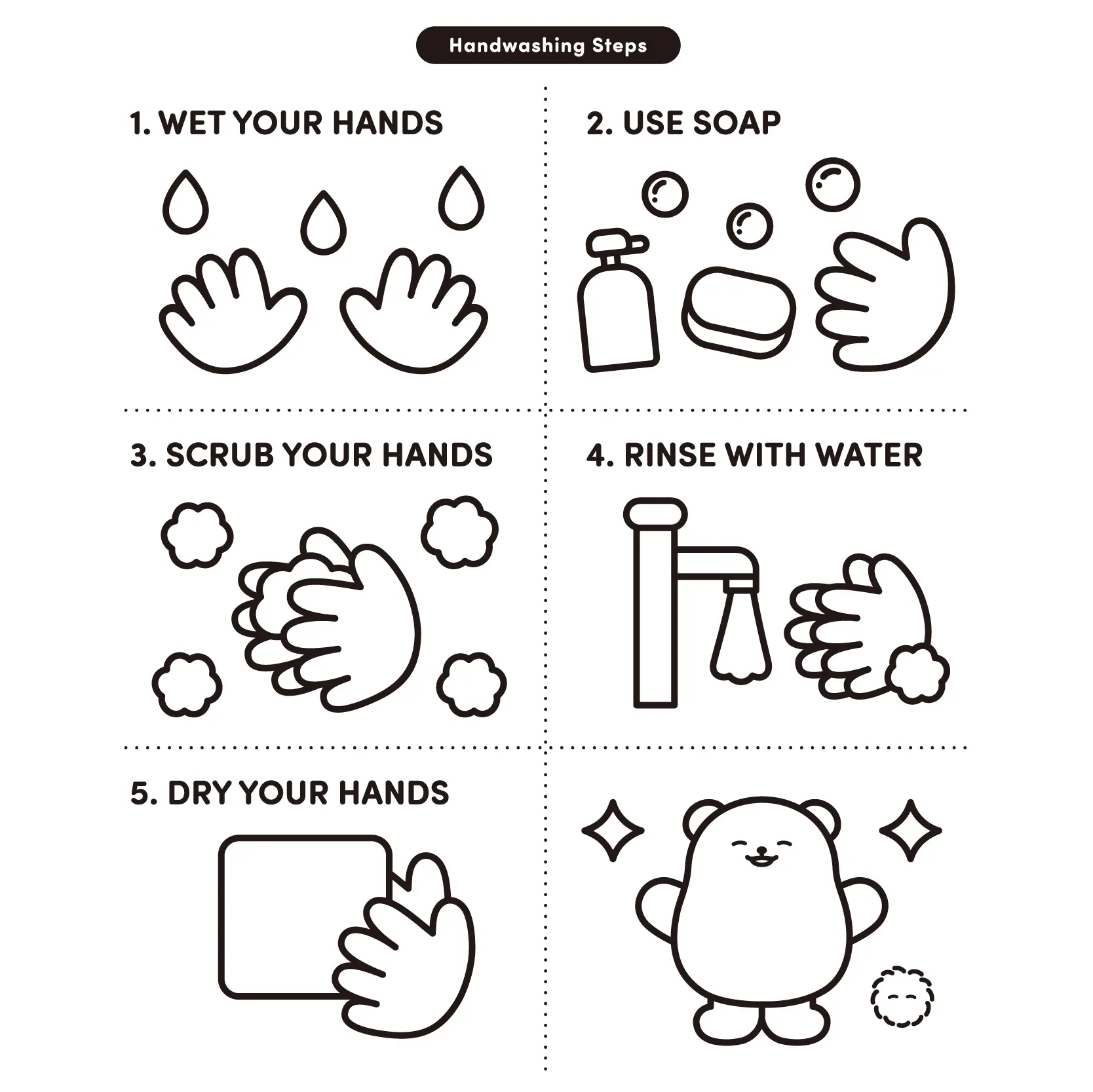 Handwashing Steps

1. WET YOUR HANDS

2. USE SOAP

3. SCRUB YOUR HANDS

4. RINSE WITH WATER

5. DRY YOUR HANDS